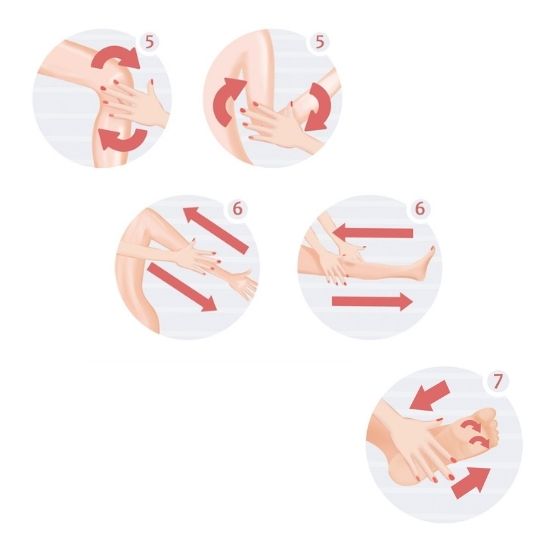 5
5
6
6
7