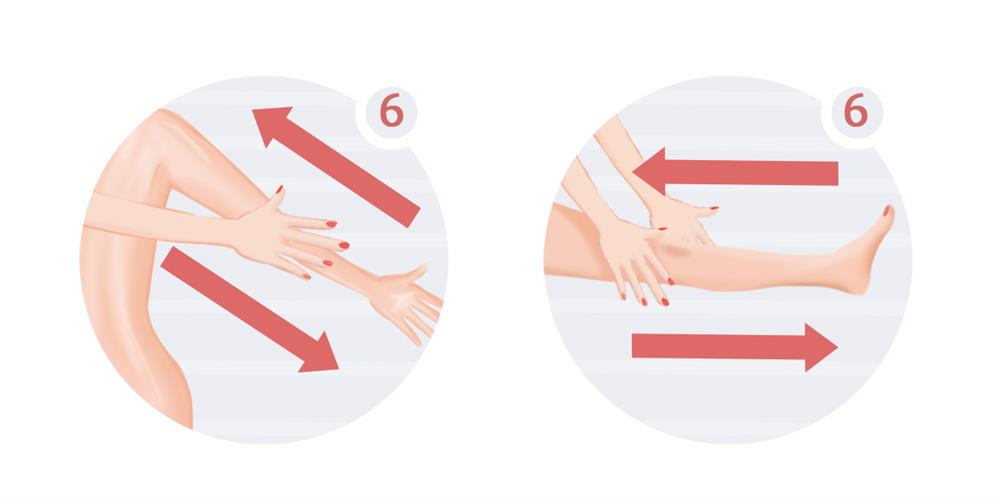 6

6